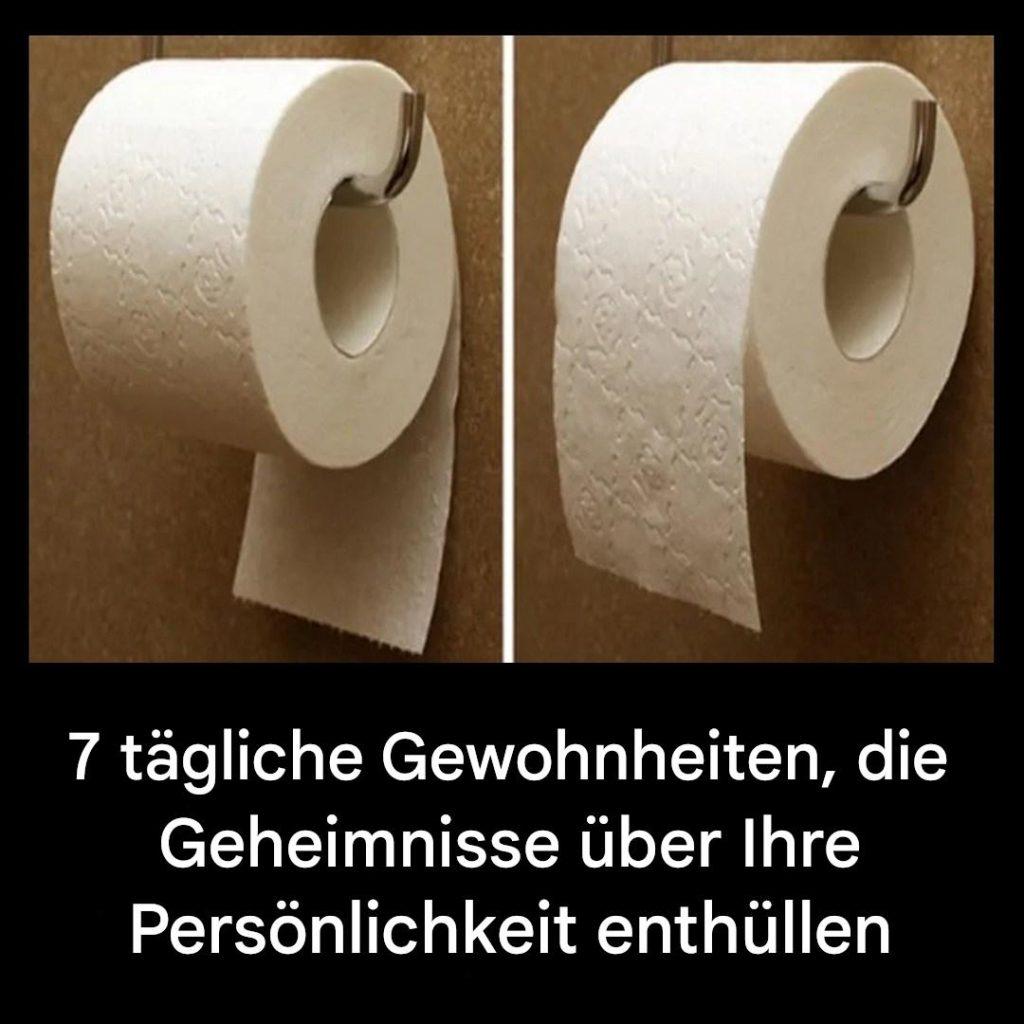 7 tägliche Gewohnheiten, die Geheimnisse über Ihre Persönlichkeit enthüllen